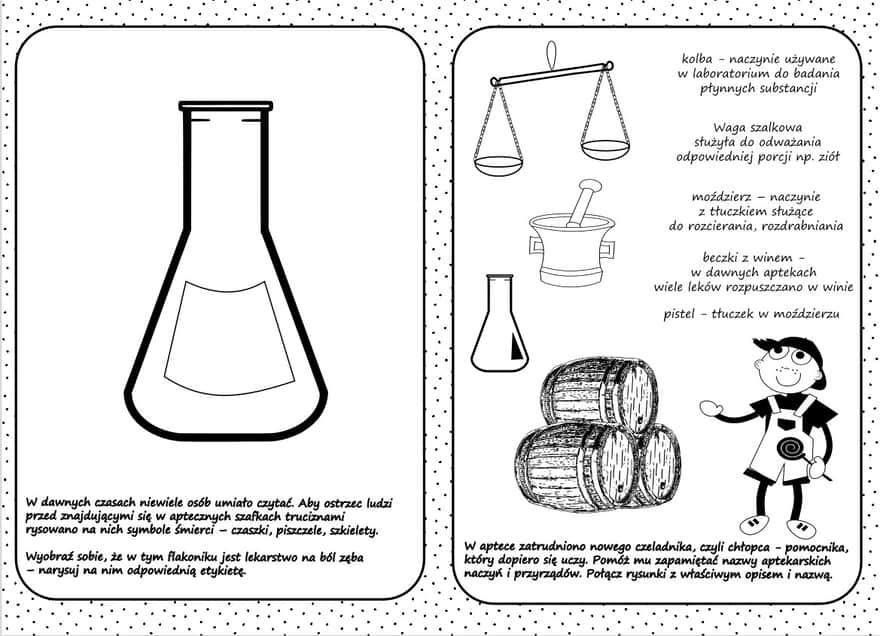 W dawnych czasach niewiele osób umiało czytać. Aby ostrzec ludzi przed znajdującymi się w aptecznych szafkach truciznami rysowano na nich symbole śmierci – czaszki, piszczele, szkielety.

Wyobraź sobie, że w tym flakoniku jest lekarstwo na ból zęba – narysuj na nim odpowiednią etykietę.

kolba – naczynie używane w laboratorium do badania płynnych substancji

Waga szalkowa służyła do odważania odpowiedniej porcji np. ziół

moździerz – naczynie z tłuczkiem służące do rozcierania, rozdrabniania

beczki z winem – w dawnych aptekach wiele leków rozpuszczano w winie

pistel – tłuczek w moździerzu

W aptece zatrudniono nowego czeladnika, czyli chłopca – pomocnika, który dopiero się uczy. Pomóż mu zapamiętać nazwy aptekarskich naczyń i przyrządów. Połącz rysunki z właściwym opisem i nazwą.