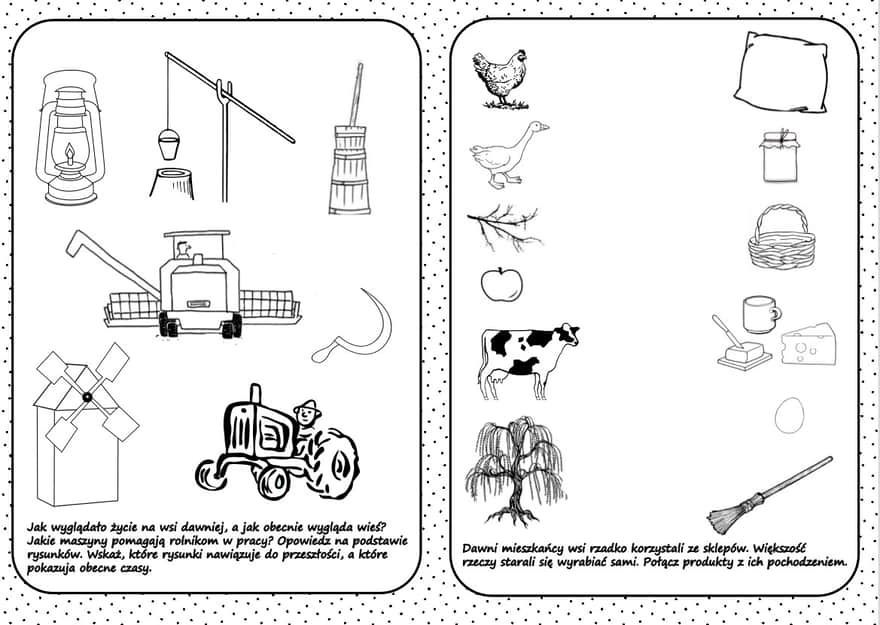 Jak wyglądało życie na wsi dawniej, a jak obecnie wygląda wieś? Jakie maszyny pomagają rolnikom w pracy? Opowiedz na podstawie rysunków. Wskaż, które rysunki nawiązuje do przeszłości, a które pokazuja obecne czasy.

Dawni mieszkańcy wsi rzadko korzystali ze sklepów. Większość rzeczy starali się wyrabiać sami. Połącz produkty z ich pochodzeniem.