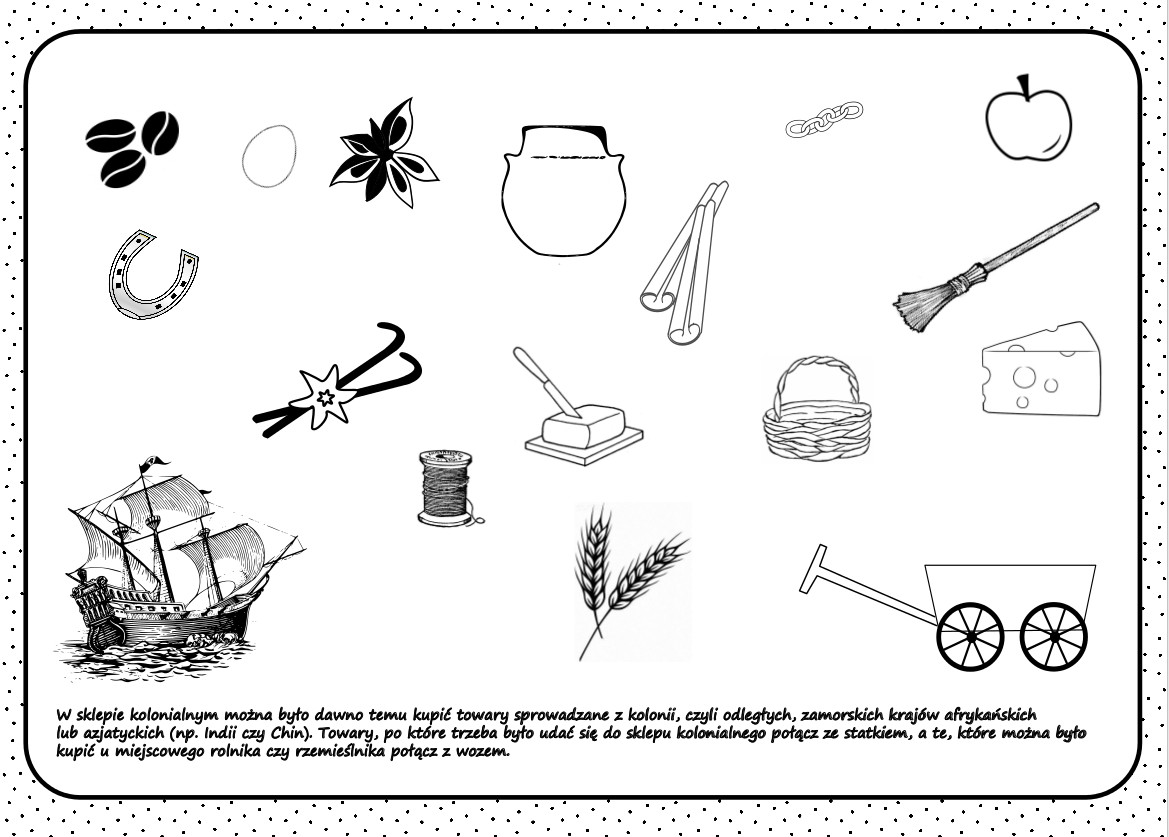 W sklepie kolonialnym można było dawno temu kupić towary sprowadzane z kolonii, czyli odległych, zamorskich krajów afrykańskich lub azjatyckich (np. Indii czy Chin). Towary, po które trzeba było udać się do sklepu kolonialnego połącz ze statkiem, a te, które można było kupić u miejscowego rolnika czy rzemieślnika połącz z wozem.