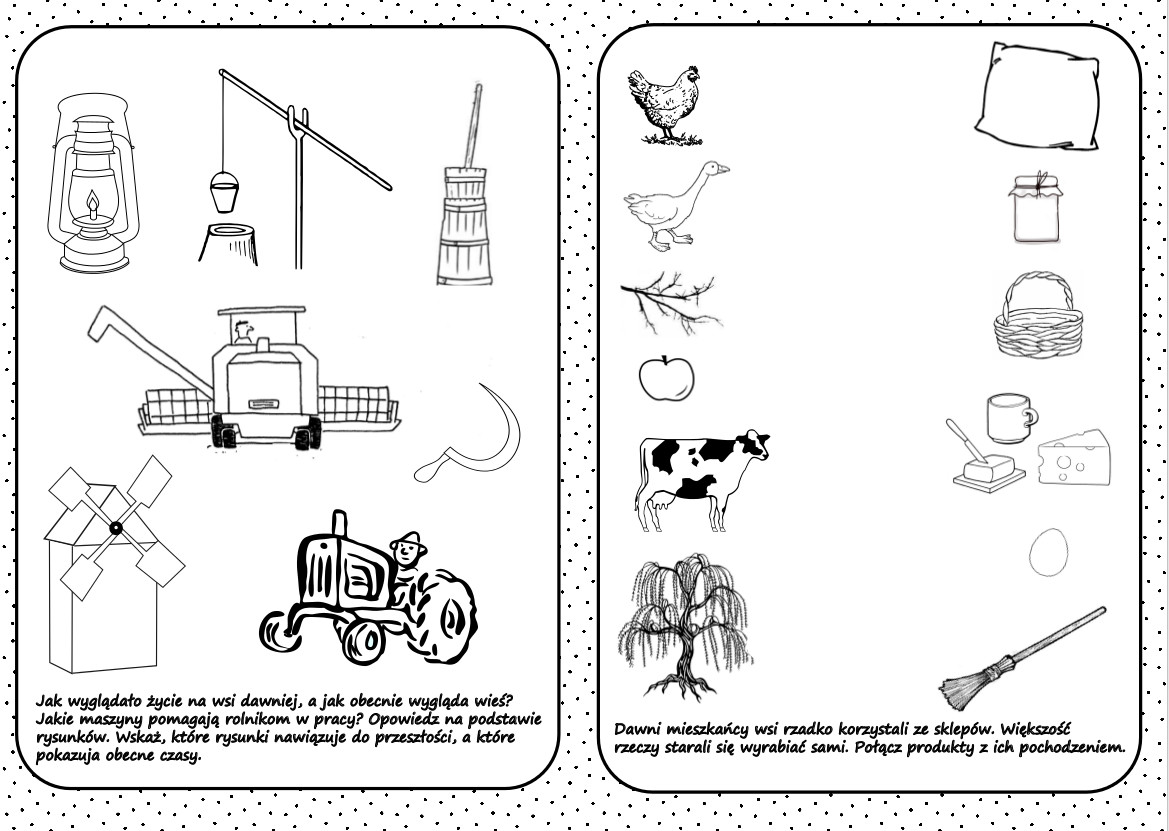 Jak wyglądało życie na wsi dawniej, a jak obecnie wygląda wieś? Jakie maszyny pomagają rolnikom w pracy? Opowiedz na podstawie rysunków. Wskaż, które rysunki nawiązuje do przeszłości, a które pokazuja obecne czasy.

Dawni mieszkańcy wsi rzadko korzystali ze sklepów. Większość rzeczy starali się wyrabiać sami. Połącz produkty z ich pochodzeniem.