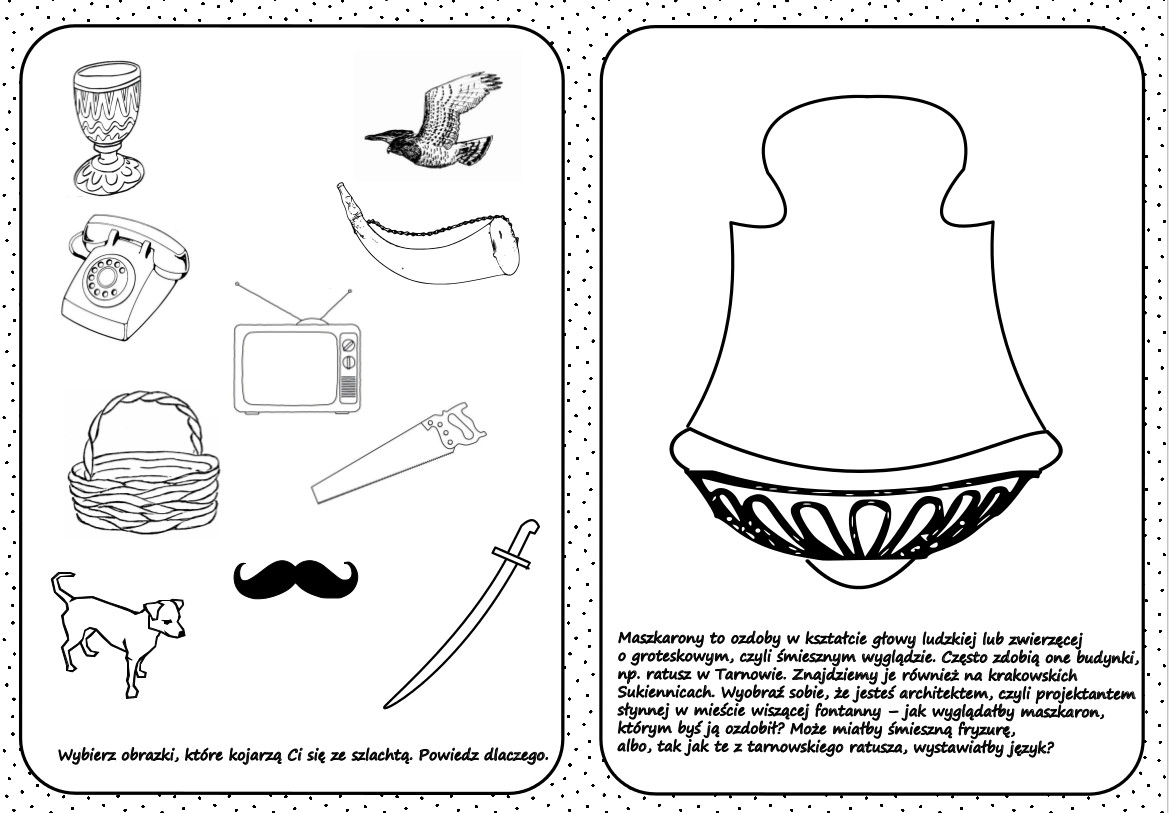 Wybierz obrazki, które kojarzą Ci się ze szlachtą. Powiedz dlaczego.

Maszkarony to ozdoby w kształcie głowy ludzkiej lub zwierzęcej o groteskowym, czyli śmiesznym wyglądzie. Często zdobią one budynki, np. ratusz w Tarnowie. Znajdziemy je również na krakowskich Sukiennicach. Wyobraź sobie, że jesteś architektem, czyli projektantem słynnej w mieście wiszącej fontanny – jak wyglądałby maszkaron, którym byś ją ozdobił? Może miałby śmieszną fryzurę, albo, tak jak te z tarnowskiego ratusza, wystawiałby język?