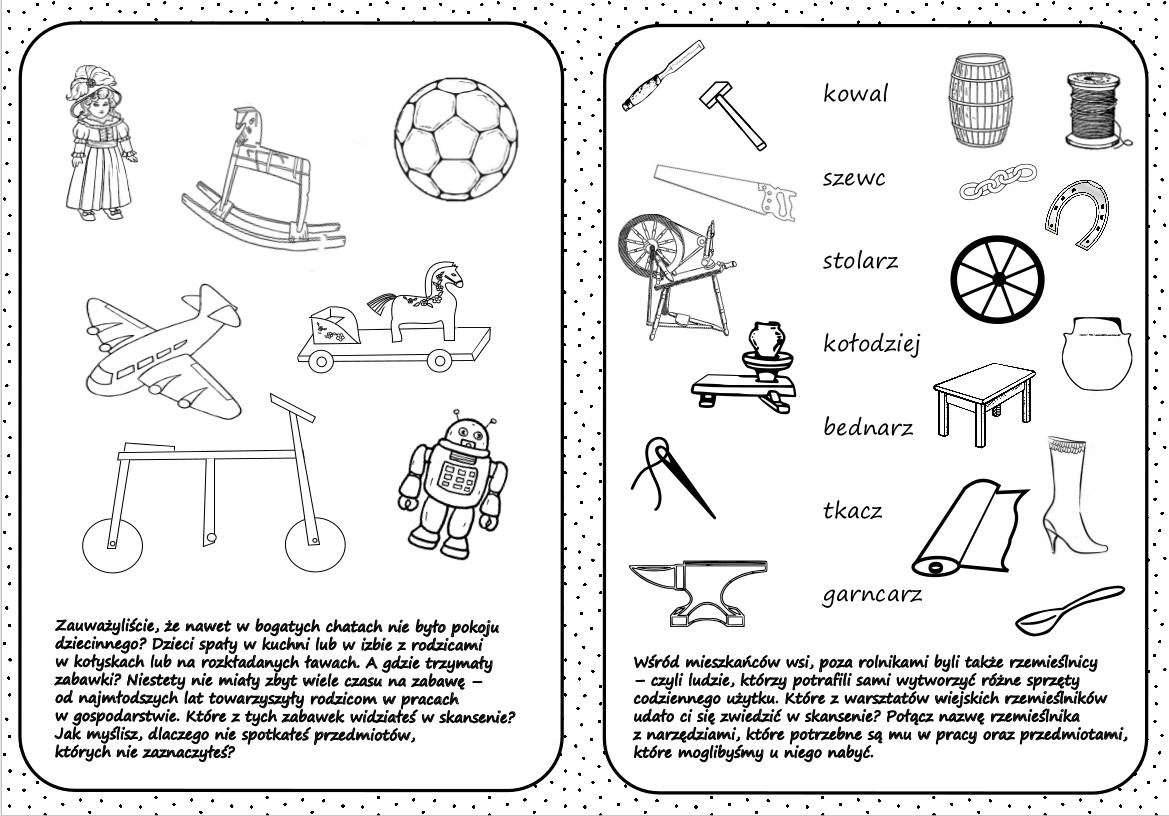 Zauważyliście, że nawet w bogatych chatach nie było pokoju dziecinnego? Dzieci spały w kuchni lub w izbie z rodzicami w kołyskach lub na rozkładanych ławach. A gdzie trzymały zabawki? Niestety nie miały zbyt wiele czasu na zabawę – od najmłodszych lat towarzyszyły rodzicom w pracach w gospodarstwie. Które z tych zabawek widziałeś w skansenie? Jak myślisz, dlaczego nie spotkałeś przedmiotów, których nie zaznaczyłeś?

kowal

szewc

stolarz

kołodziej

bednarz

tkacz

garncarz

Wśród mieszkańców wsi, poza rolnikami byli także rzemieślnicy – czyli ludzie, którzy potrafili sami wytworzyć różne sprzęty codziennego użytku. Które z warsztatów wiejskich rzemieślników udało ci się zwiedzić w skansenie? Połącz nazwę rzemieślnika z narzędziami, które potrzebne są mu w pracy oraz przedmiotami, które moglibyśmy u niego nabyć.